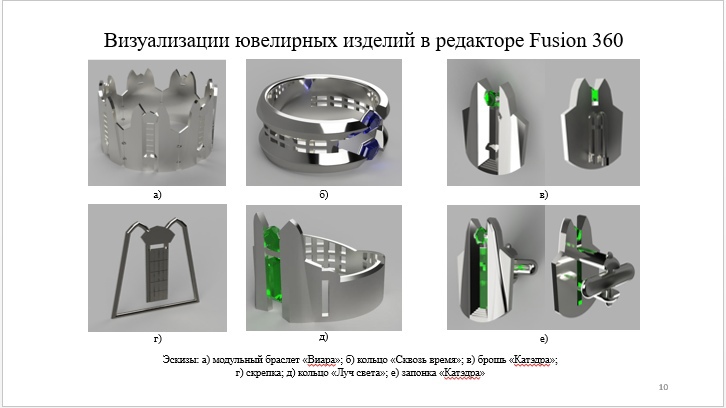 Визуализации ювелирных изделий в редакторе Fusion 360

а)

б)

в)

г)

д)

е)

Эскизы: а) модульный браслет «Виара»; б) кольцо «Сквозь время»; в) брошь «Катэдра»; г) скрепка; д) кольцо «Луч света»; е) запонка «Катэдра»

10